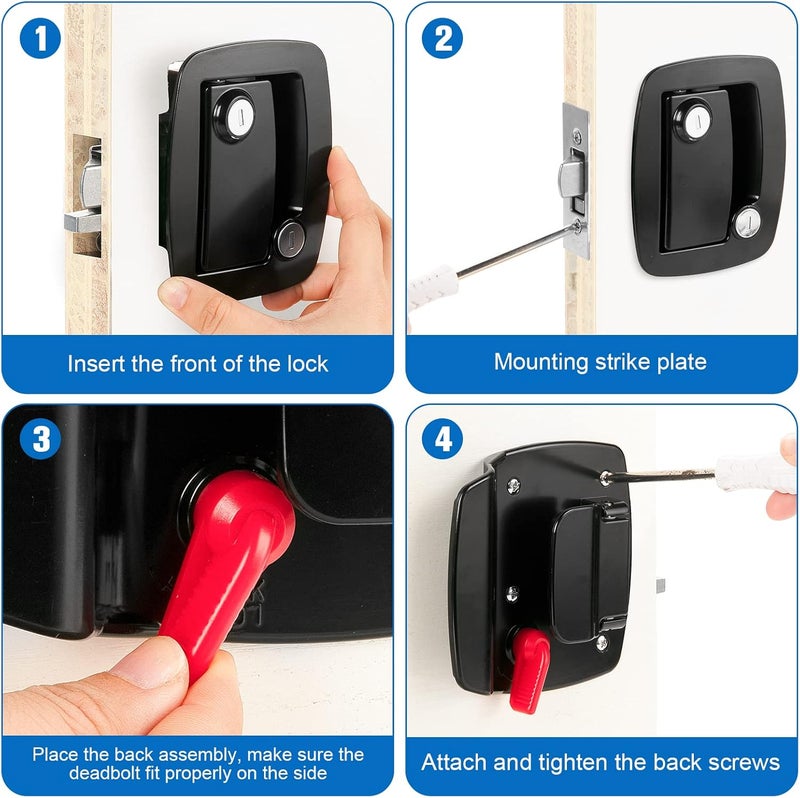 1

Insert the front of the lock

2

Mounting strike plate

3

Place the back assembly, make sure the deadbolt fit properly on the side

4

Attach and tighten the back screws